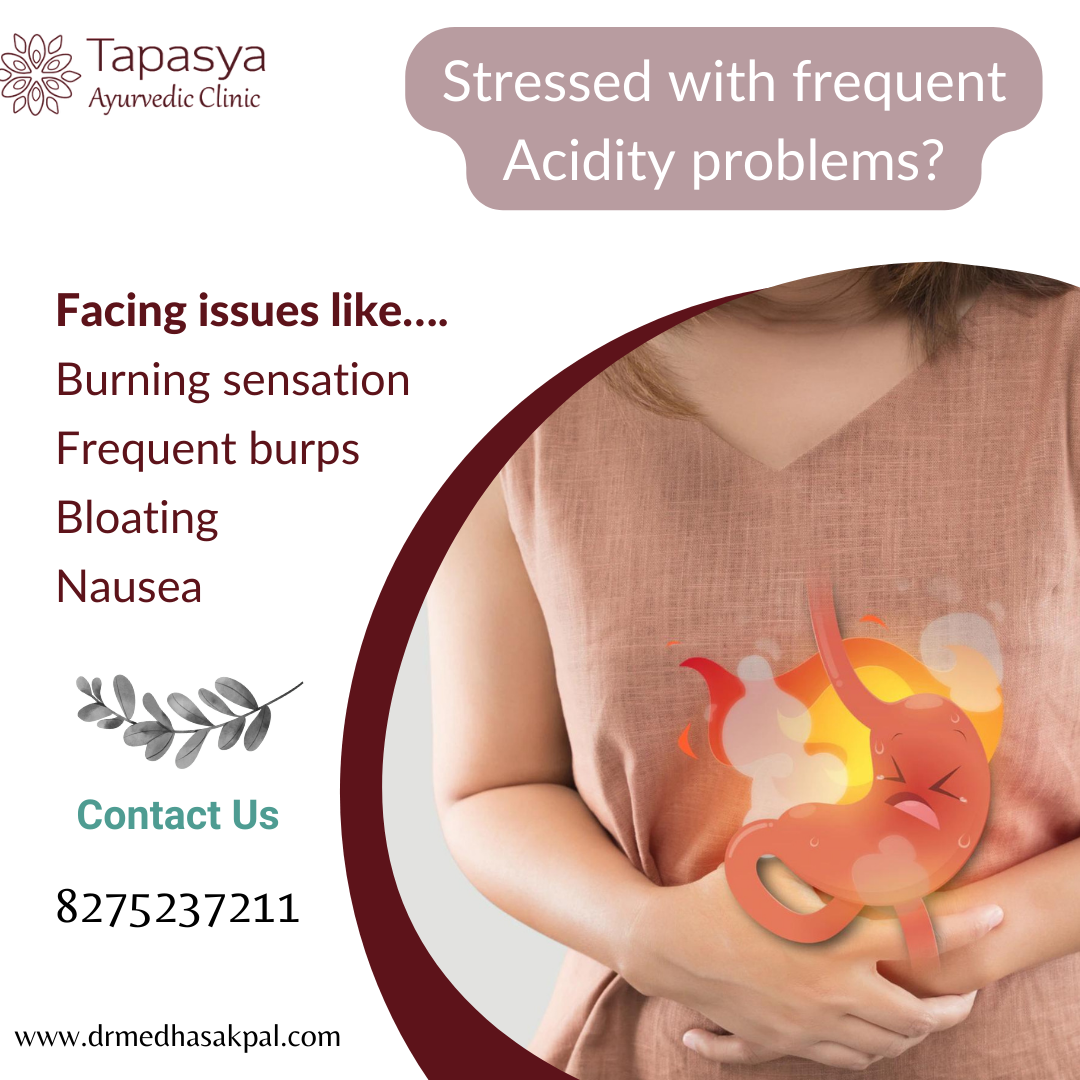 Tapasya
Ayurvedic Clinic

Stressed with frequent Acidity problems?

Facing issues like….
Burning sensation
Frequent burps
Bloating
Nausea

Contact Us

8275237211

www.drmedhasakpal.com